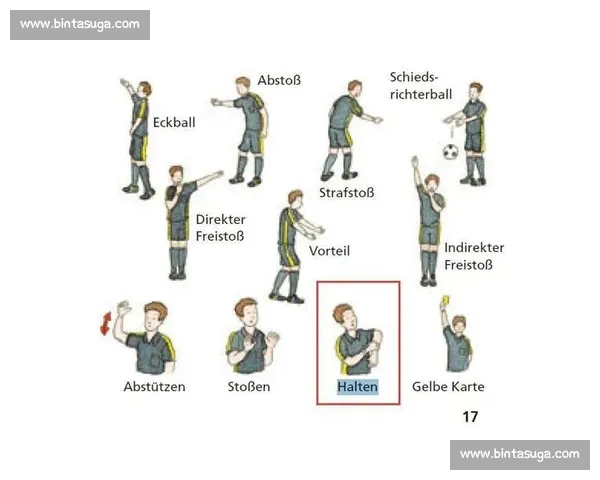 www.bintasuga.com

Eckball

Abstoß

Strafstoß

Schiedsrichterball

Direkter Freistoß

Vorteil

Indirekter Freistoß

Abstützen

Stoßen

Halten

Gelbe Karte

17

www.bintasuga.com